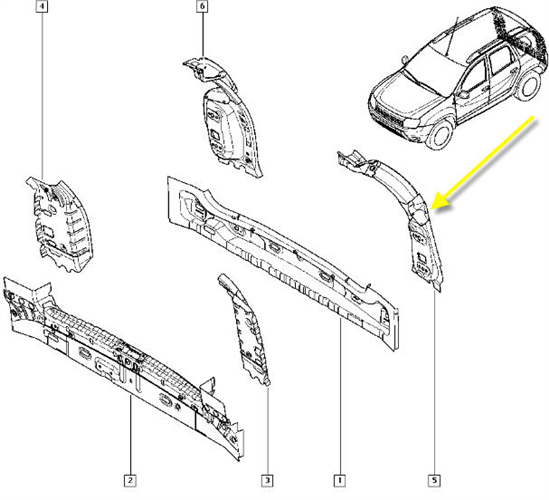 4
6
2
3
1
5